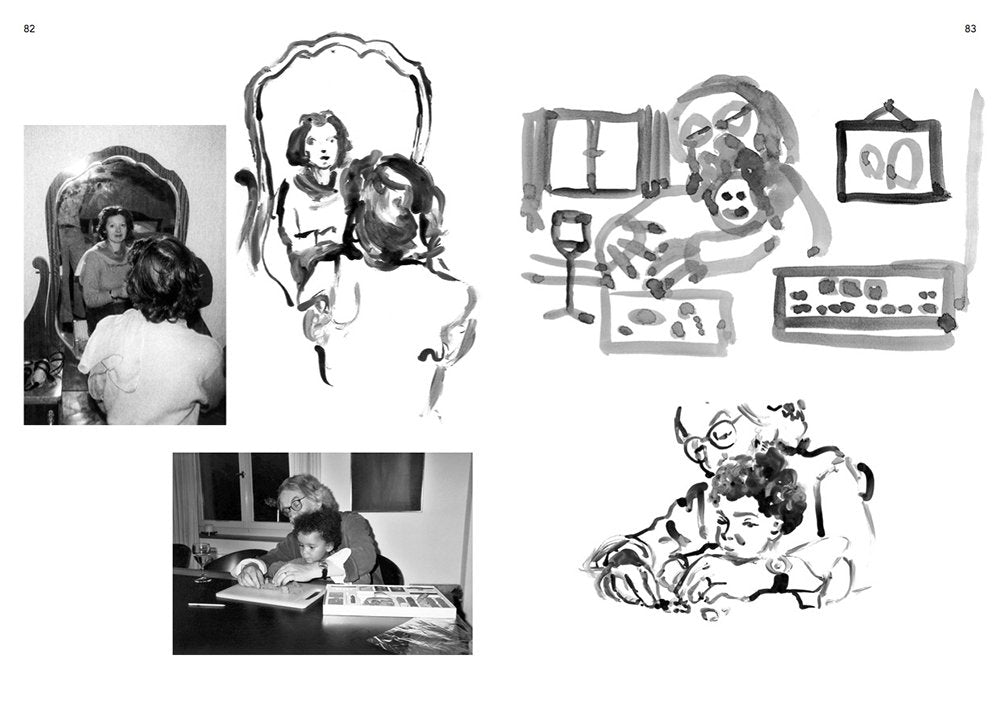 82

83